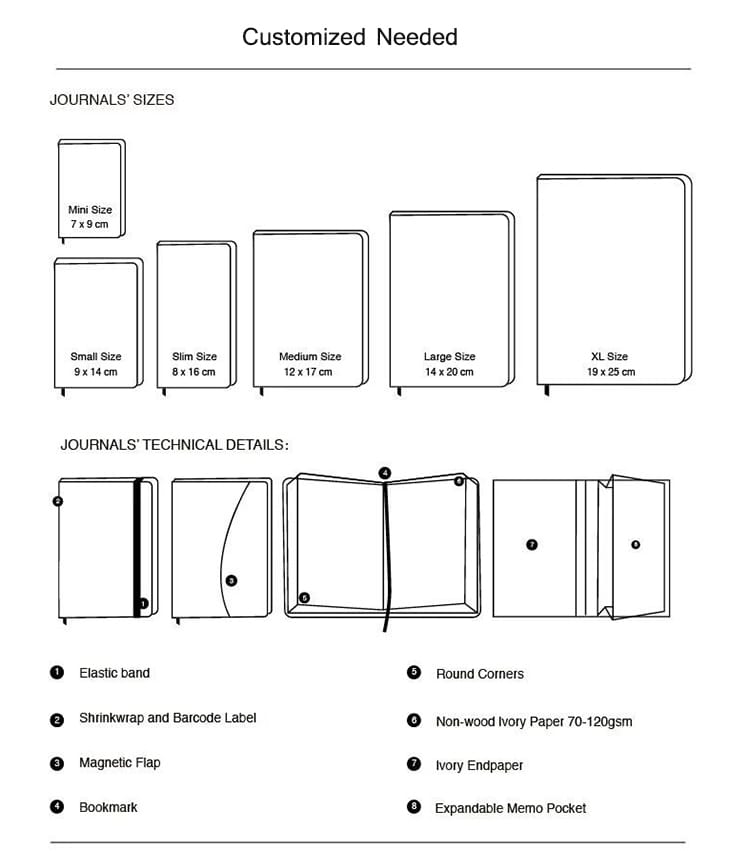 Customized Needed

JOURNALS' SIZES

Mini Size
7 x 9 cm

Small Size
9 x 14 cm

Slim Size
8 x 16 cm

Medium Size
12 x 17 cm

Large Size
14 x 20 cm

XL Size
19 x 25 cm

JOURNALS' TECHNICAL DETAILS:

2 1 3 4 6 5 7 8

1 Elastic band

2 Shrinkwrap and Barcode Label

3 Magnetic Flap

4 Bookmark

5 Round Corners

6 Non-wood Ivory Paper 70-120gsm

7 Ivory Endpaper

8 Expandable Memo Pocket